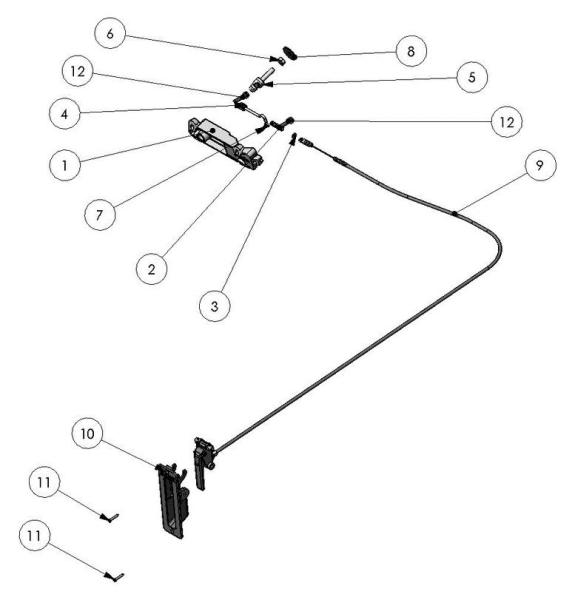 6
8
12
5
4
12
1
9
7
2
3
10
11
11