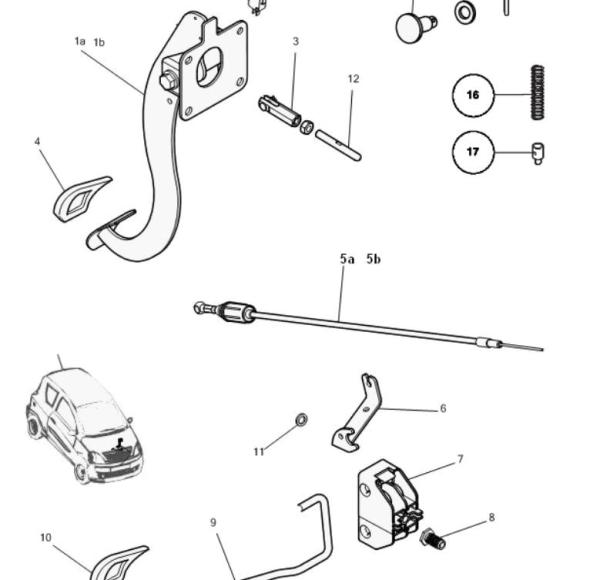 1a 1b
3
12
16
17
4
5a 5b
6
11
7
8
9
10