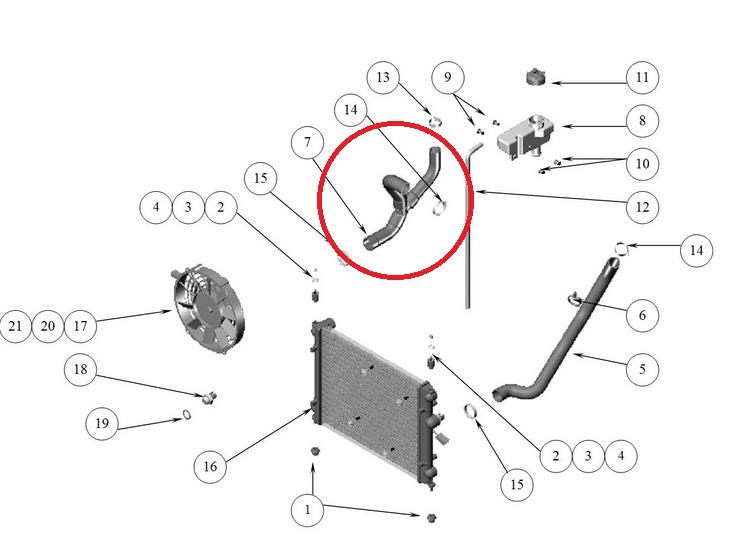 13
9
11
14
8
7
10
15
12
4 3 2
14
6
21 20 17
5
18
19
2 3 4
16
15
1