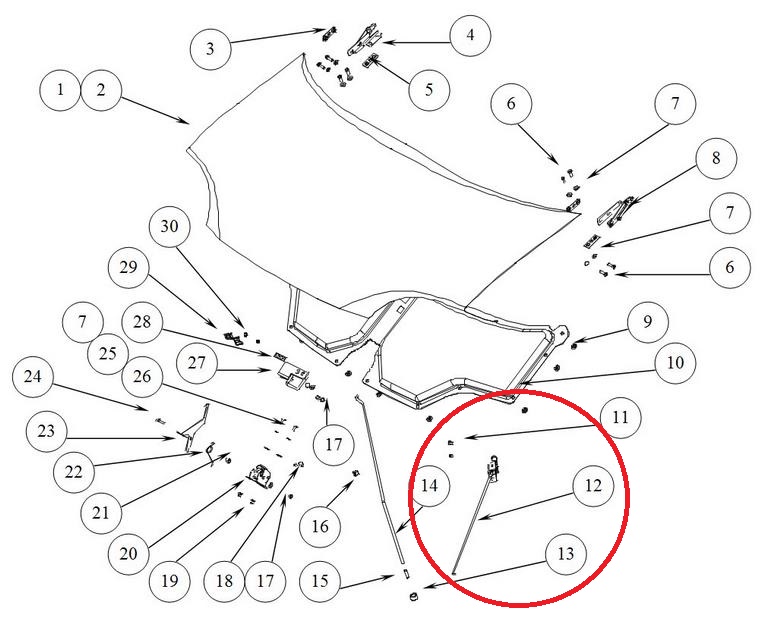 3
4
1
2
5
6
7
8
7
6
30
29
7
28
25
27
26
24
23
22
21
20
19
18
17
17
16
15
14
9
10
11
12
13