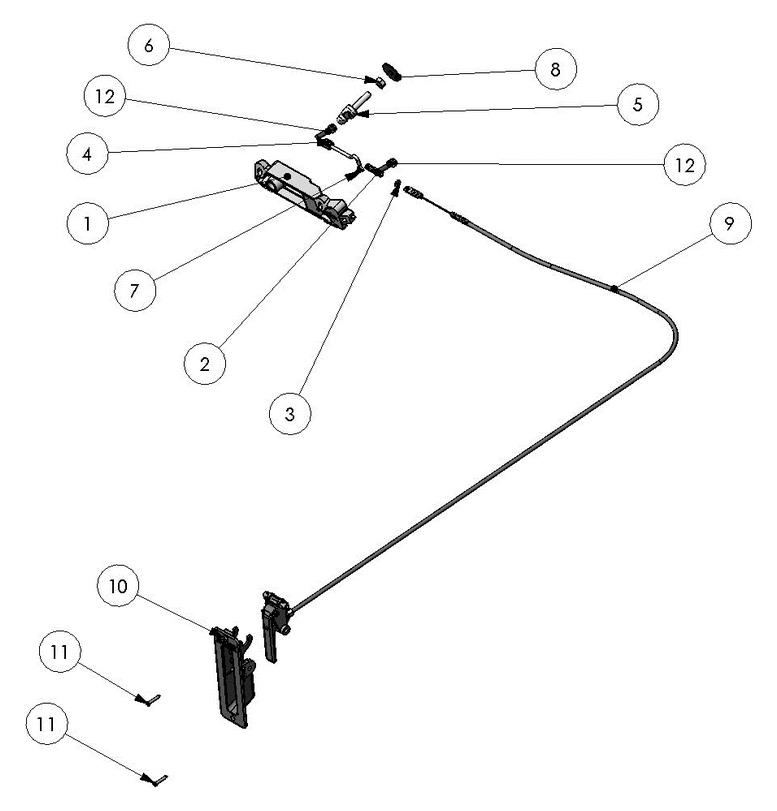 6
8
12
5
4
12
1
9
7
2
3
10
11
11