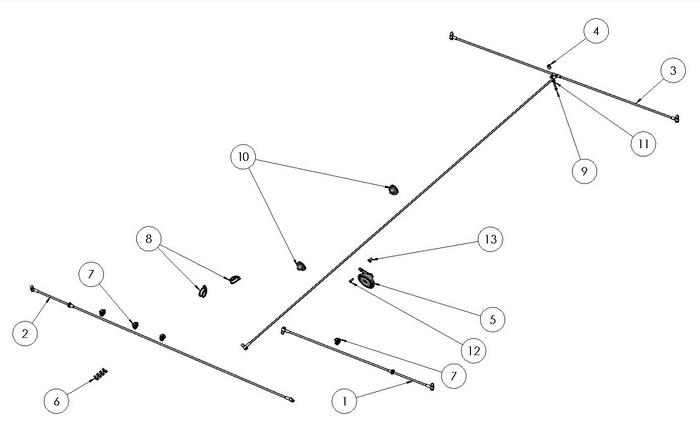 4
3
11
9
10
13
8
7
5
2
12
7
6
1